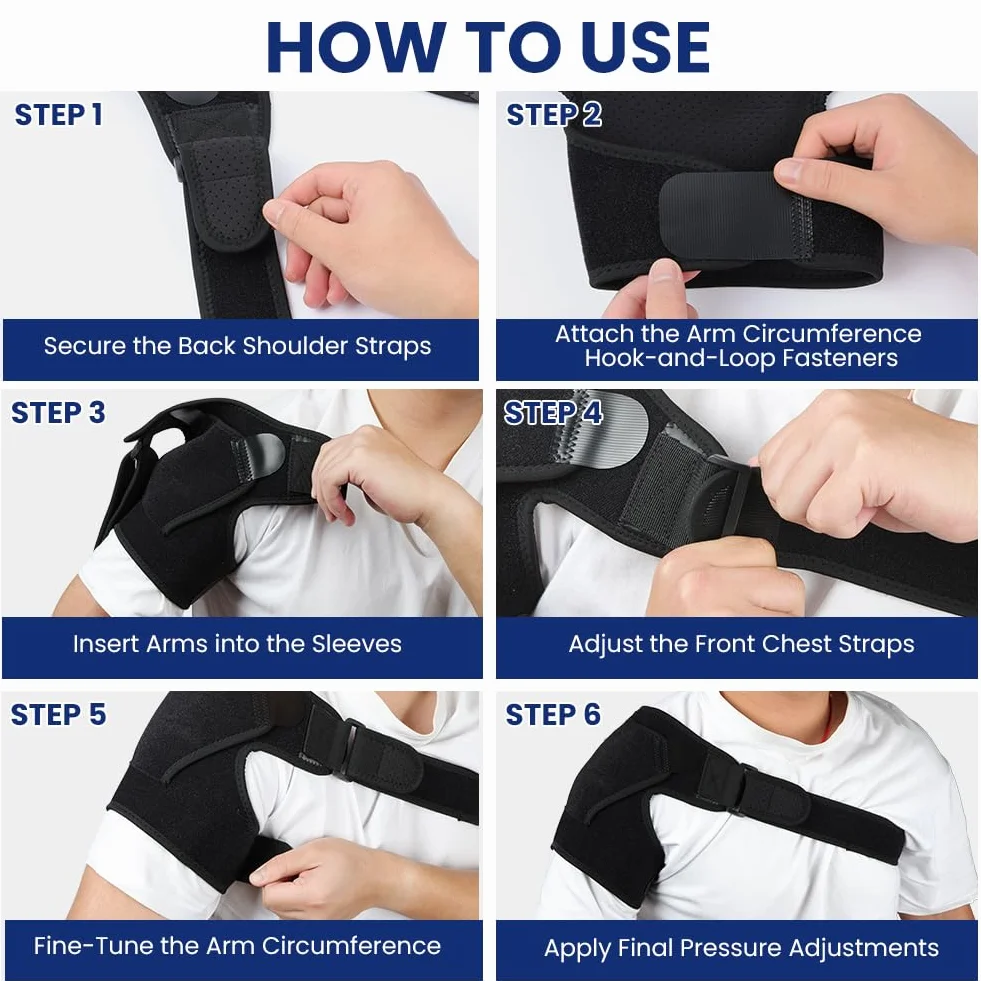 HOW TO USE

STEP 1

Secure the Back Shoulder Straps

STEP 2

Attach the Arm Circumference Hook-and-Loop Fasteners

STEP 3

Insert Arms into the Sleeves

STEP 4

Adjust the Front Chest Straps

STEP 5

Fine-Tune the Arm Circumference

STEP 6

Apply Final Pressure Adjustments